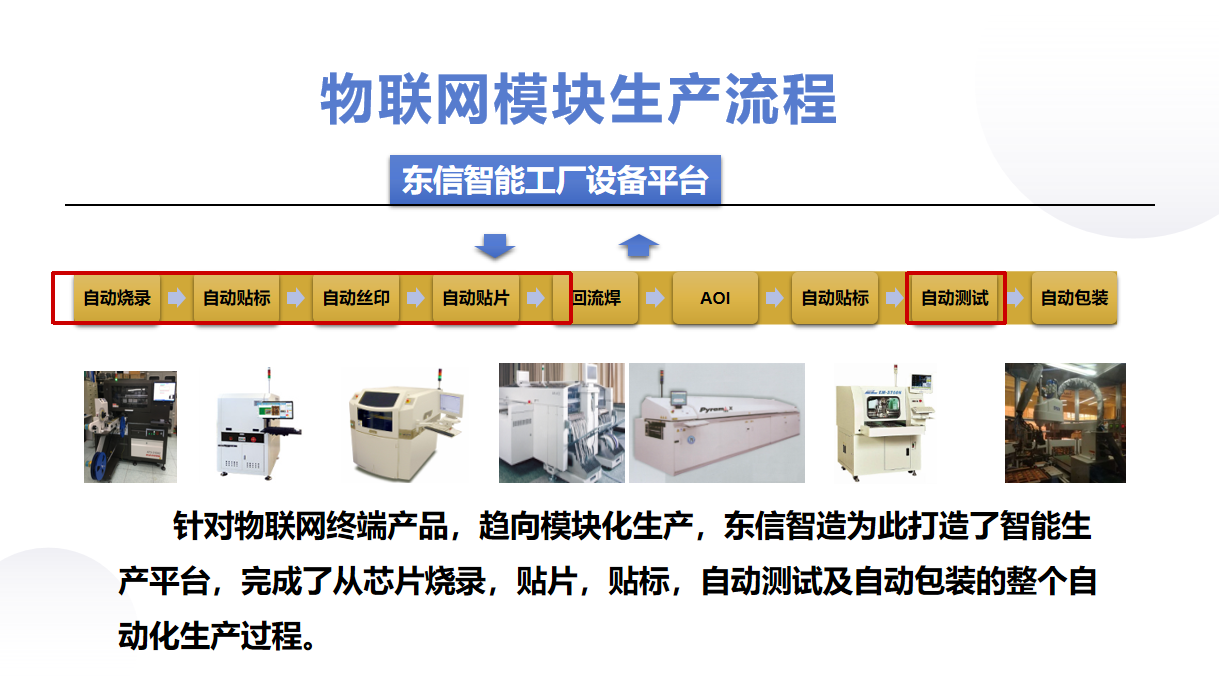 物联网模块生产流程

东信智能工厂设备平台

自动烧录 自动贴标 自动丝印 自动贴片 回流焊 AOI 自动贴标 自动测试 自动包装

Pyramax

针对物联网终端产品，趋向模块化生产，东信智造为此打造了智能生产平台，完成了从芯片烧录，贴片，贴标，自动测试及自动包装的整个自动化生产过程。